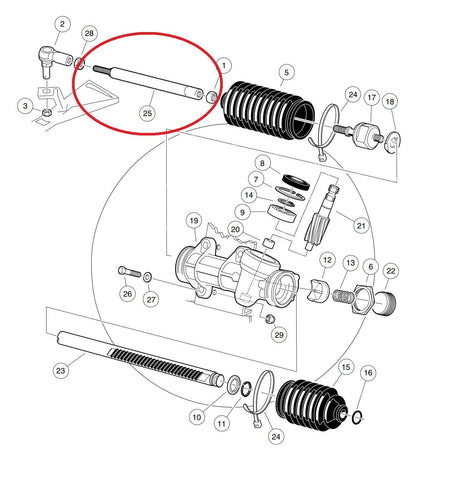 2
28
1
5
3
25
24
17
18
8
7
14
9
21
19
20
12
13
6
22
26
27
29
23
15
16
10
11
24