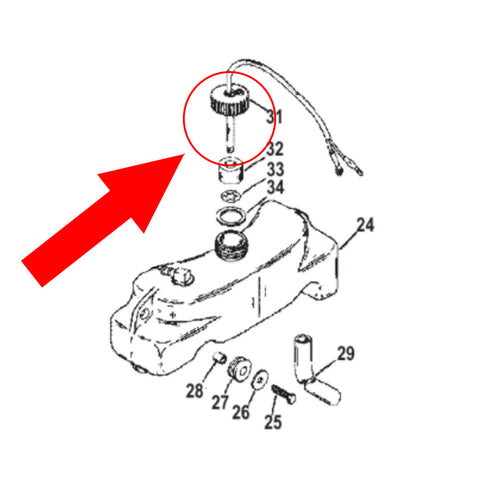 31
32
33
34
24
29
28
27
26
25