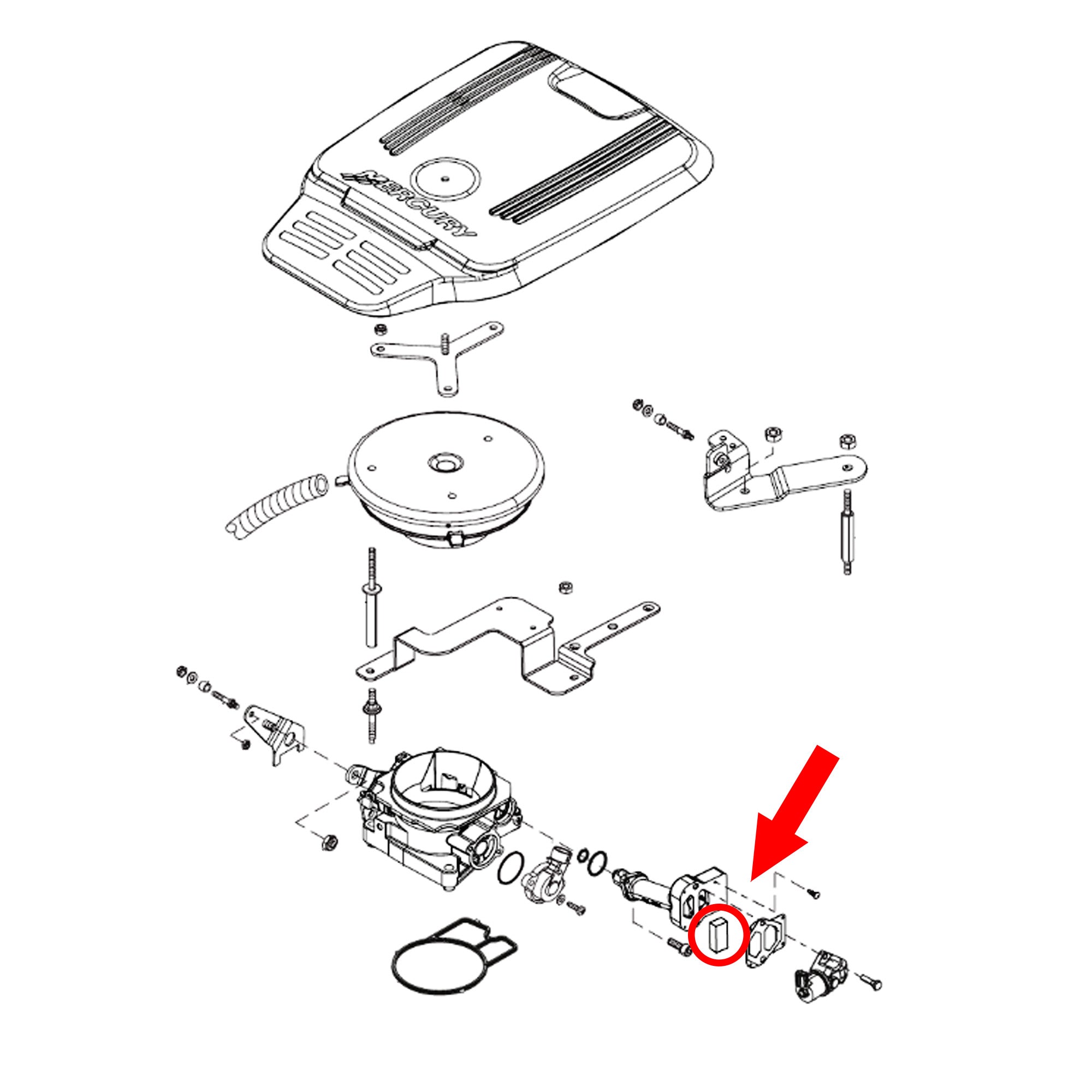 MERCURY