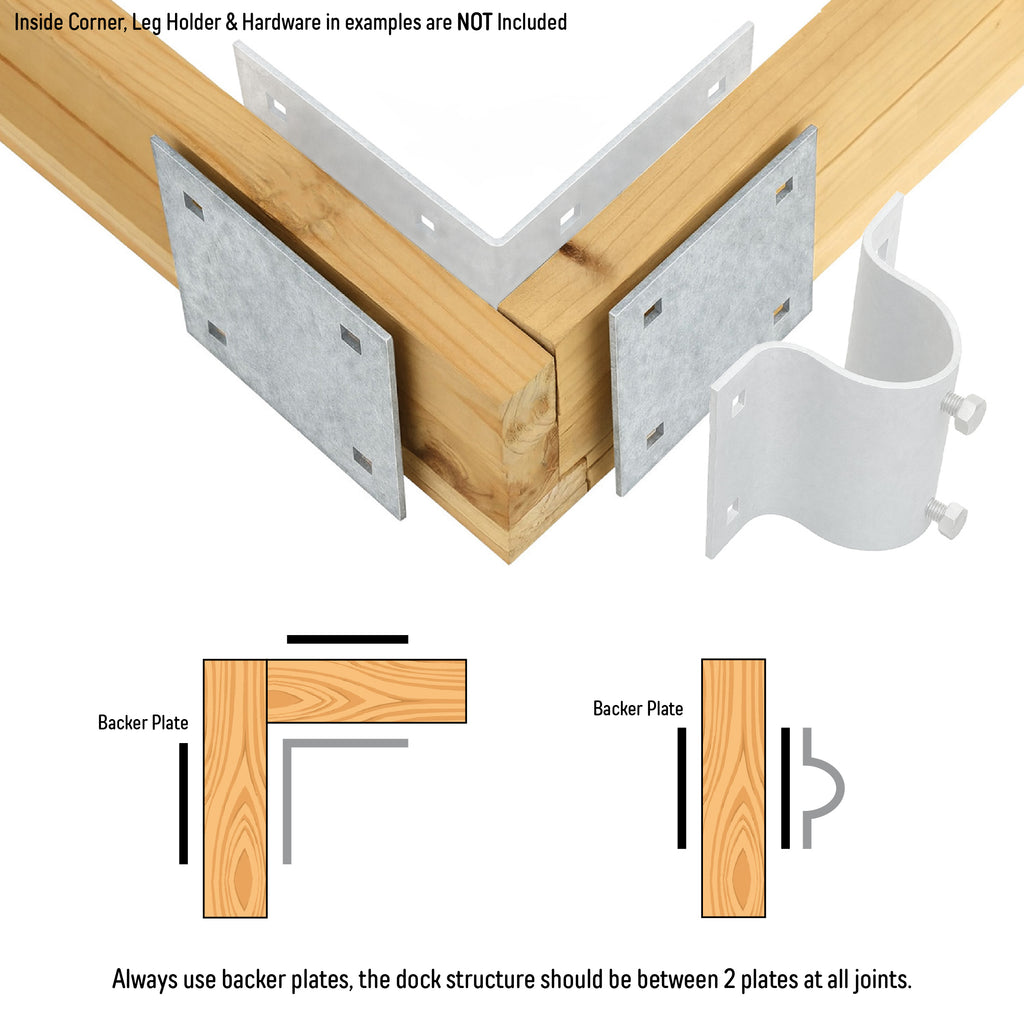 Inside Corner, Leg Holder & Hardware in examples are NOT Included

Backer Plate

Backer Plate

Always use backer plates, the dock structure should be between 2 plates at all joints.