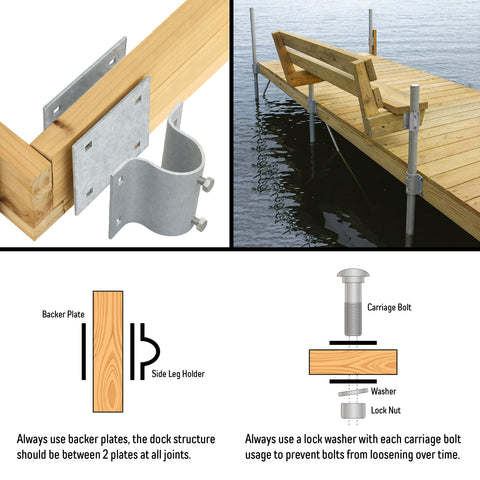 Backer Plate

Side Leg Holder

Always use backer plates, the dock structure should be between 2 plates at all joints.

Carriage Bolt

Washer

Lock Nut

Always use a lock washer with each carriage bolt usage to prevent bolts from loosening over time.