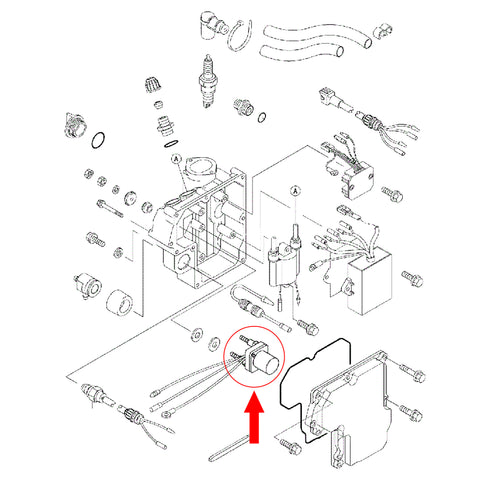 A

A