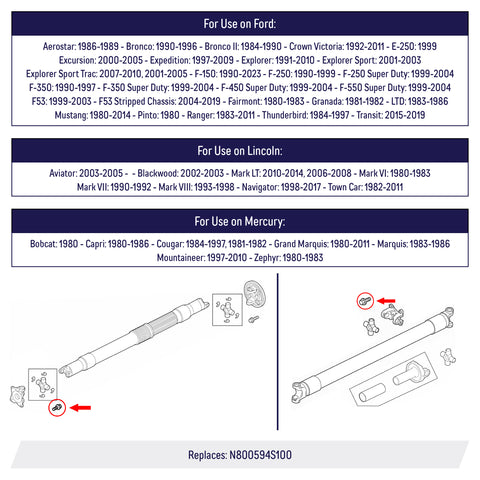 For Use on Ford:

Aerostar: 1986-1989 - Bronco: 1990-1996 - Bronco II: 1984-1990 - Crown Victoria: 1992-2011 - E-250: 1999 Excursion: 2000-2005 - Expedition: 1997-2009 - Explorer: 1991-2010 - Explorer Sport: 2001-2003 Explorer Sport Trac: 2007-2010, 2001-2005 - F-150: 1990-2023 - F-250: 1990-1999 - F-250 Super Duty: 1999-2004 F-350: 1990-1997 - F-350 Super Duty: 1999-2004 - F-450 Super Duty: 1999-2004 - F-550 Super Duty: 1999-2004 F53: 1999-2003 - F53 Stripped Chassis: 2004-2019 - Fairmont: 1980-1983 - Granada: 1981-1982 - LTD: 1983-1986 Mustang: 1980-2014 - Pinto: 1980 - Ranger: 1983-2011 - Thunderbird: 1984-1997 - Transit: 2015-2019

For Use on Lincoln:

Aviator: 2003-2005 - - Blackwood: 2002-2003 - Mark LT: 2010-2014, 2006-2008 - Mark VI: 1980-1983 Mark VII: 1990-1992 - Mark VIII: 1993-1998 - Navigator: 1998-2017 - Town Car: 1982-2011

For Use on Mercury:

Bobcat: 1980 - Capri: 1980-1986 - Cougar: 1984-1997, 1981-1982 - Grand Marquis: 1980-2011 - Marquis: 1983-1986 Mountaineer: 1997-2010 - Zephyr: 1980-1983

Replaces: N800594S100