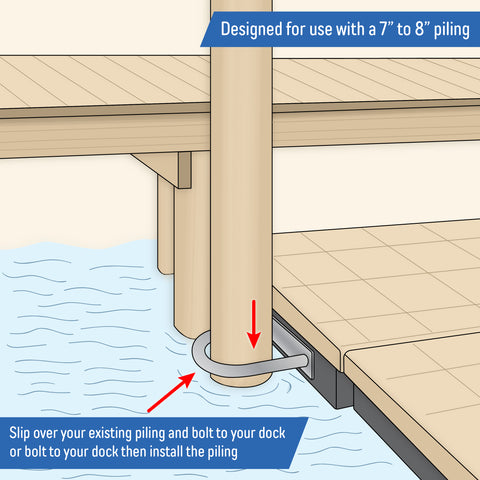 Designed for use with a 7” to 8” piling

Slip over your existing piling and bolt to your dock or bolt to your dock then install the piling