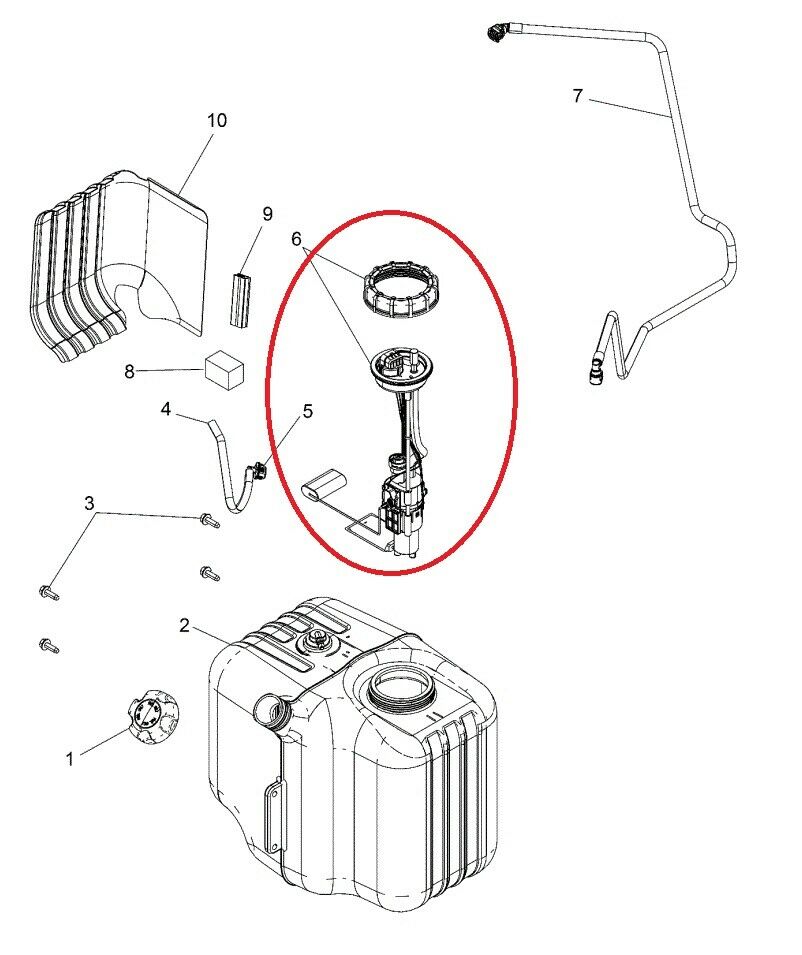 7
10
9
6
8
4
5
3
2
1