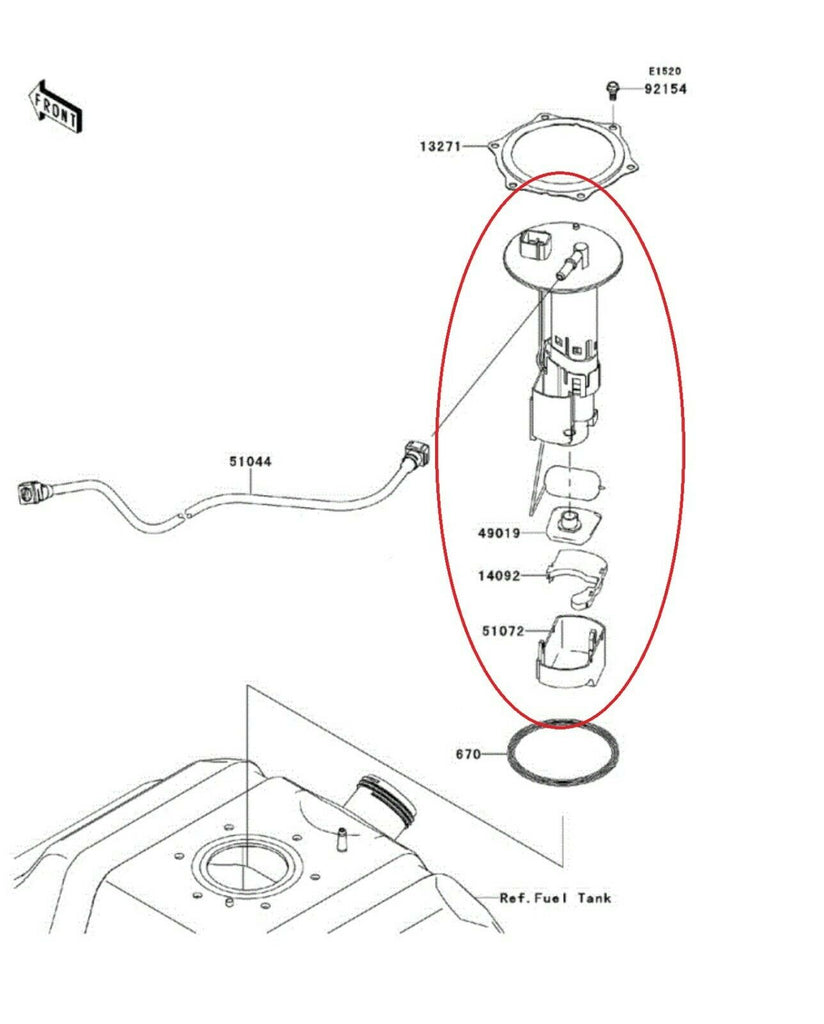 FRONT

E1520
92154

13271

51044

49019

14092

51072

670

Ref.Fuel Tank